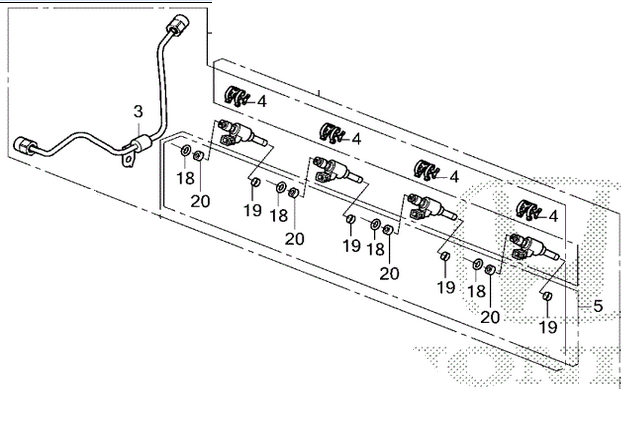 3
4
4
4
4
18
20
19
18
20
19
18
20
19
18
20
19
5