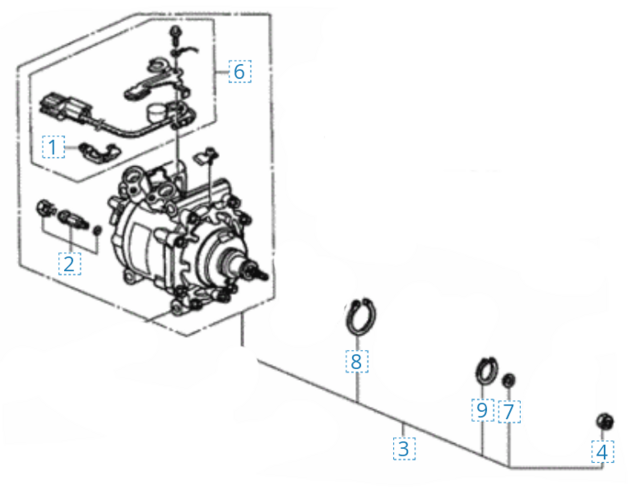 6
1
2
8
9
7
3
4