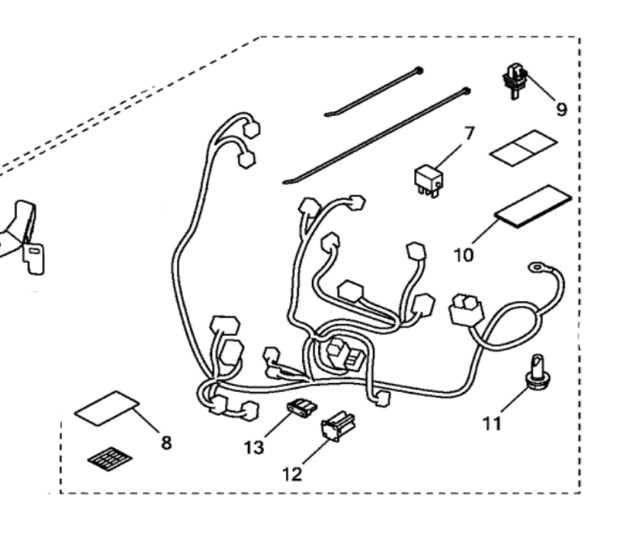 9
7
10
11
8
13
12