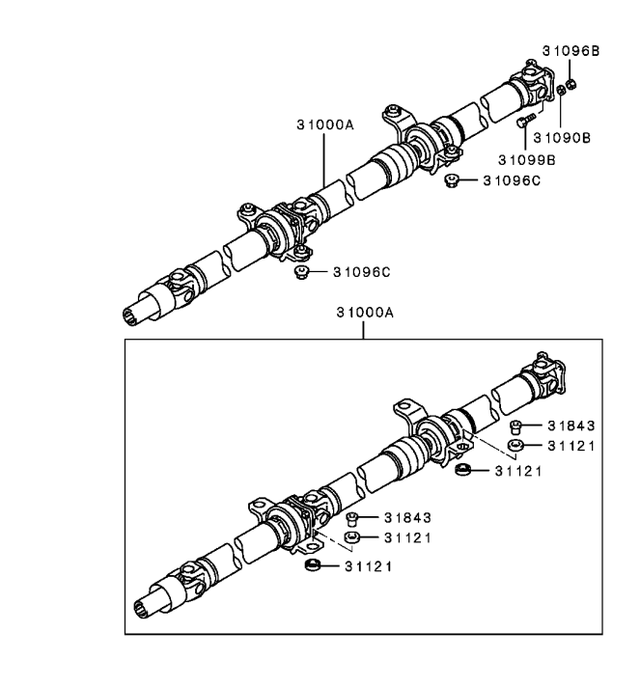 31096B
31000A
31090B
31099B
31096C
31096C
31000A
31843
31121
31121
31843
31121
31121