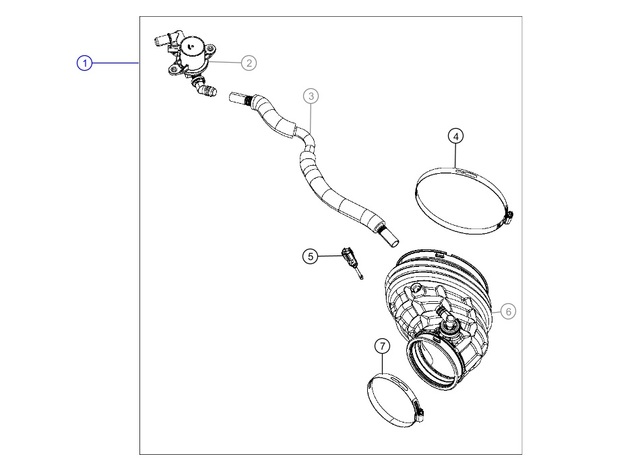 1
2
3
4
5
6
7