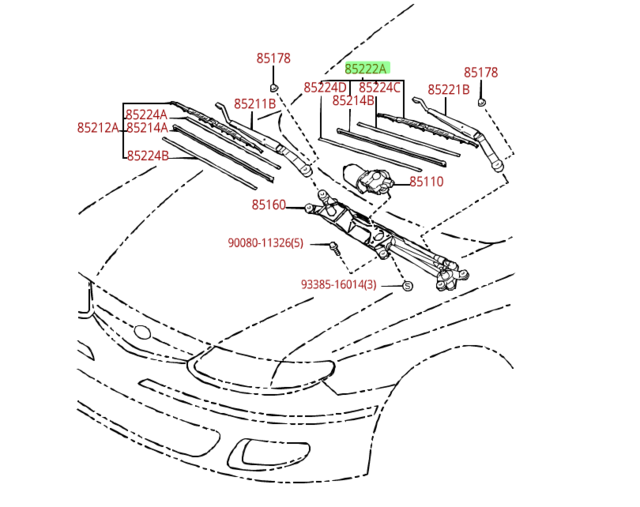 85178
85222A
85178
85224D
85224C
85221B
85211B
85214B
85224A
85212A
85214A
85224B
85110
85160
90080-11326(5)
93385-16014(3)