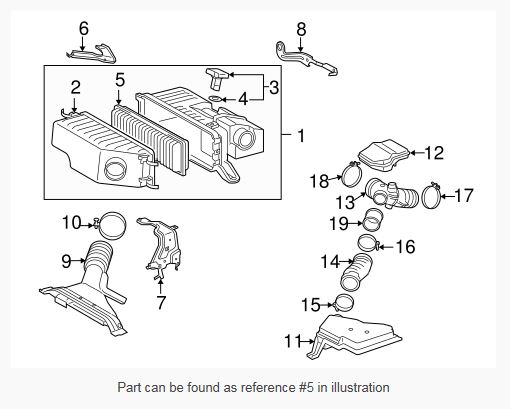 6
8
2
5
3
4
1
12
18
13
17
10
19
16
9
14
7
15
11

Part can be found as reference #5 in illustration