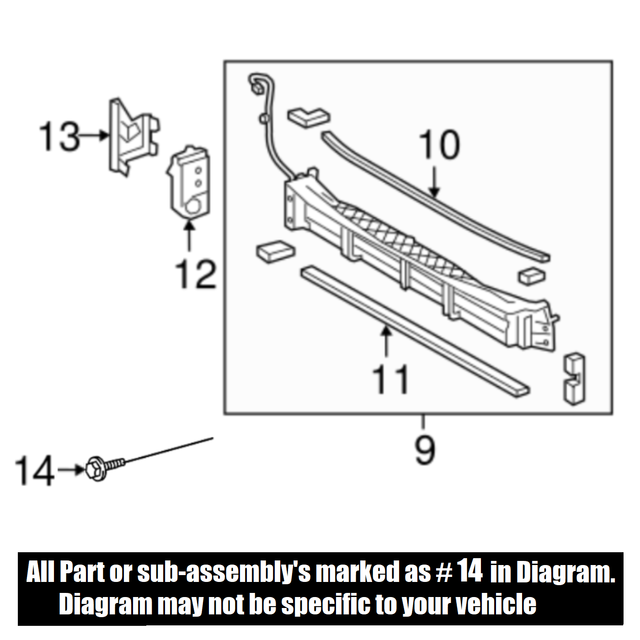 13
12
10
11
9
14

All Part or sub-assembly's marked as # 14 in Diagram.
Diagram may not be specific to your vehicle