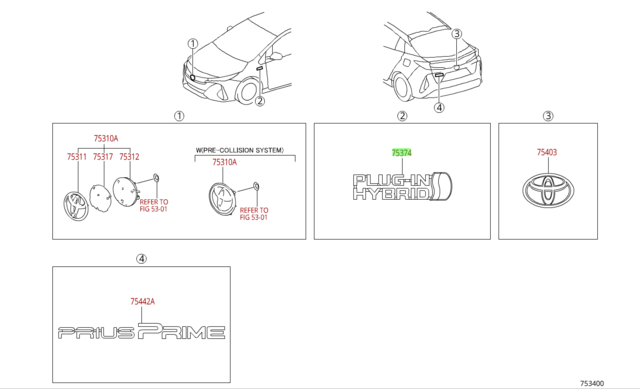 ①
②
③
④

①
75310A
75311 75317 75312
REFER TO FIG 53-01
W(PRE-COLLISION SYSTEM)
75310A
REFER TO FIG 53-01

②
75374
PLUG-IN HYBRID

③
75403

④
75442A
PRIUS PRIME

753400