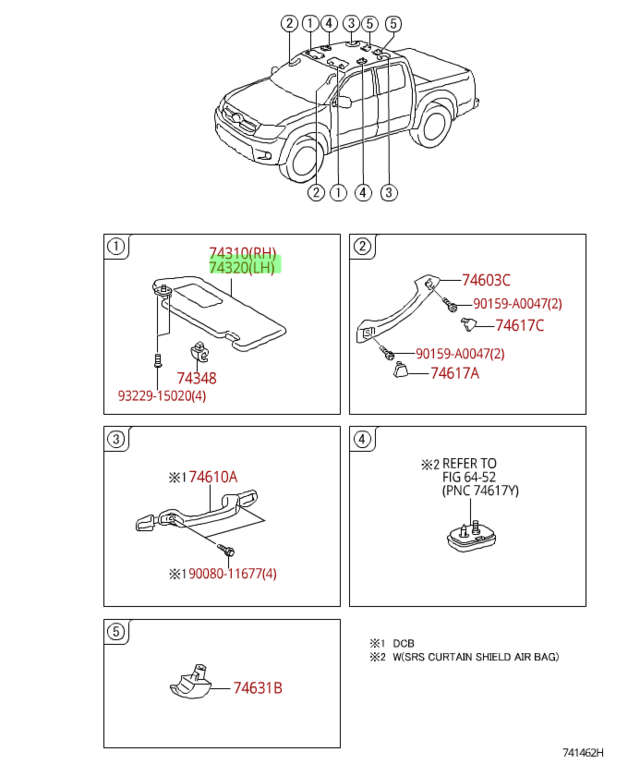 2 1 4 3 5 5
2 1 4 3

1
74310(RH)
74320(LH)
74348
93229-15020(4)

2
74603C
90159-A0047(2)
74617C
90159-A0047(2)
74617A

3
※1 74610A
※1 90080-11677(4)

4
※2 REFER TO FIG 64-52 (PNC 74617Y)

5
74631B

※1 DCB
※2 W(SRS CURTAIN SHIELD AIR BAG)

741462H