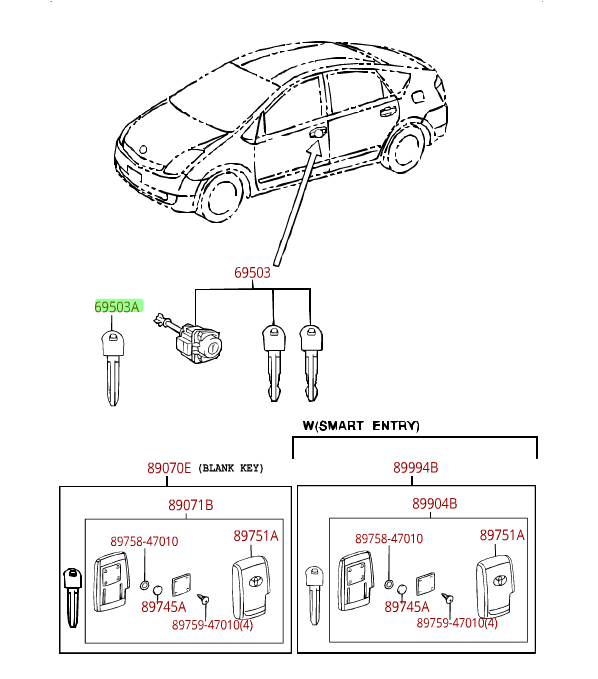 69503

69503A

W(SMART ENTRY)

89070E (BLANK KEY)

89071B

89758-47010

89751A

89745A

89759-47010(4)

89994B

89904B

89758-47010

89751A

89745A

89759-47010(4)