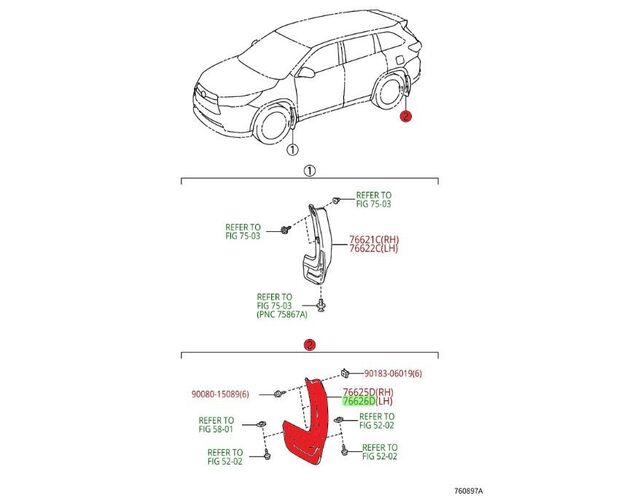 ②
①
①
REFER TO FIG 75-03
REFER TO FIG 75-03
76621C(RH)
76622C(LH)
REFER TO FIG 75-03 (PNC 75867A)
②
90183-06019(6)
90080-15089(6)
76625D(RH)
76626D(LH)
REFER TO FIG 58-01
REFER TO FIG 52-02
REFER TO FIG 52-02
REFER TO FIG 52-02
760897A