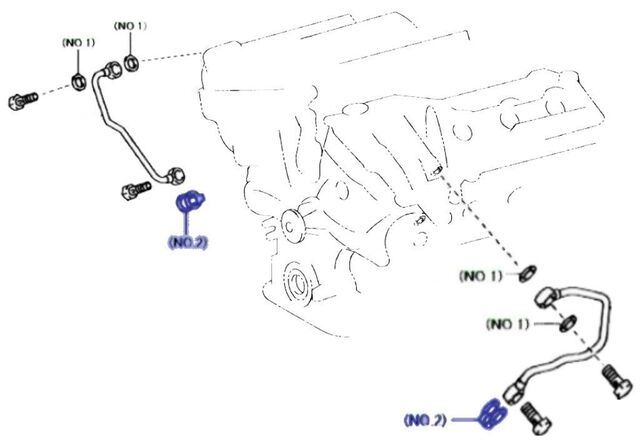 (NO 1)
(NO 1)
(NO.2)
(NO 1)
(NO 1)
(NO.2)