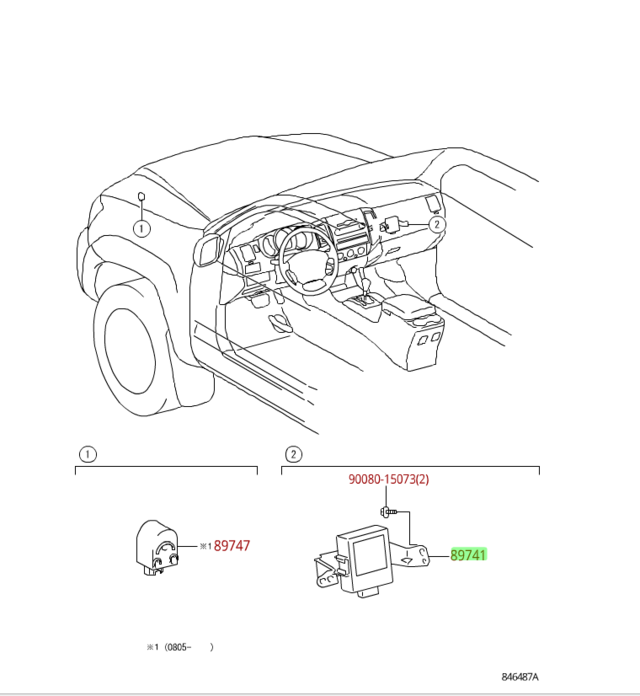 1

2

1

2

90080-15073(2)

※1 89747

89741

※1 (0805- )

846487A