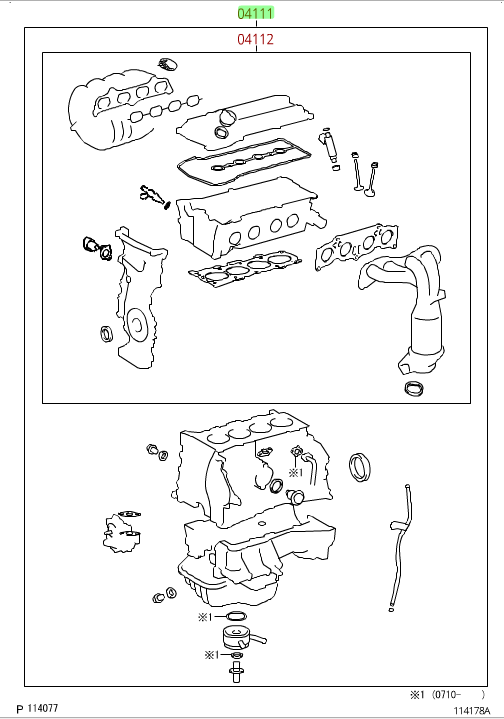 04111

04112

※1

※1

※1

※1 (0710-    )

P 114077

114178A