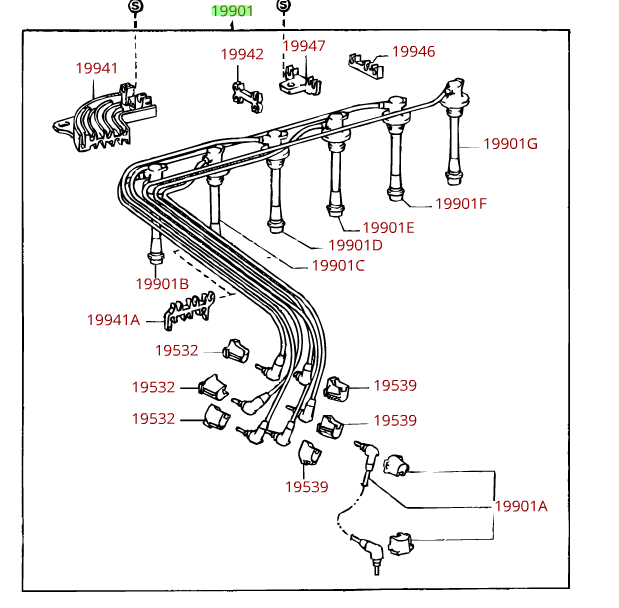 S
19901
S
19941
19942
19947
19946
19901G
19901F
19901E
19901D
19901C
19901B
19941A
19532
19532
19532
19539
19539
19539
19901A