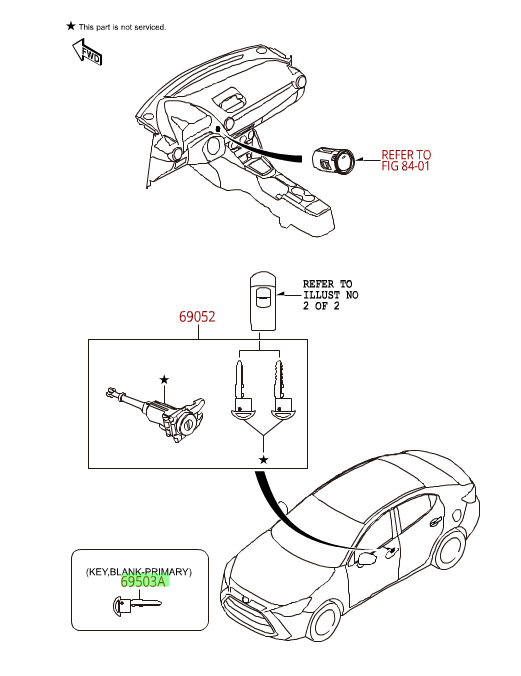 ★ This part is not serviced.

FWD

REFER TO FIG 84-01

REFER TO ILLUST NO 2 OF 2

69052

★

★

(KEY,BLANK-PRIMARY)
69503A