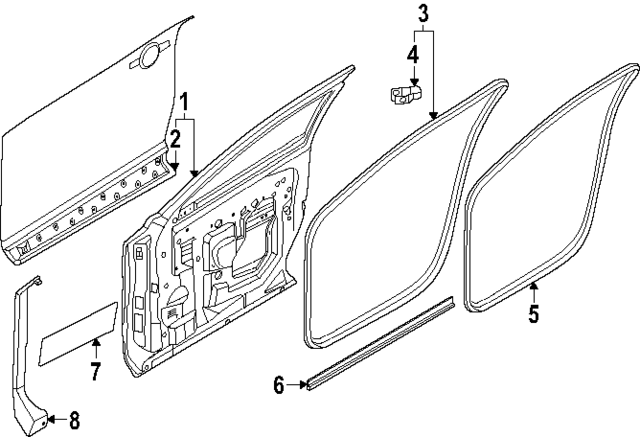 1
2
3
4
5
6
7
8