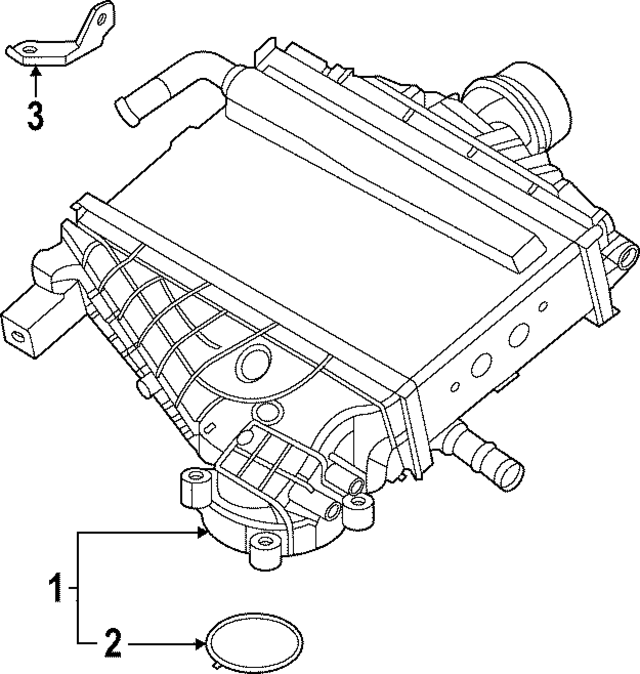 3

1

2