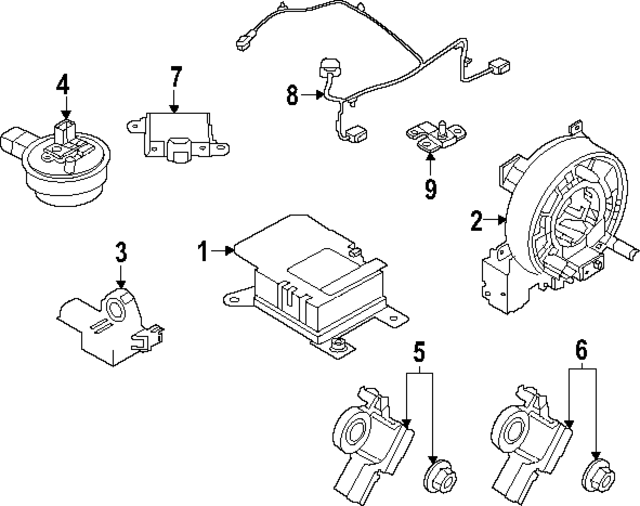 4
7
8
9
2
3
1
5
6