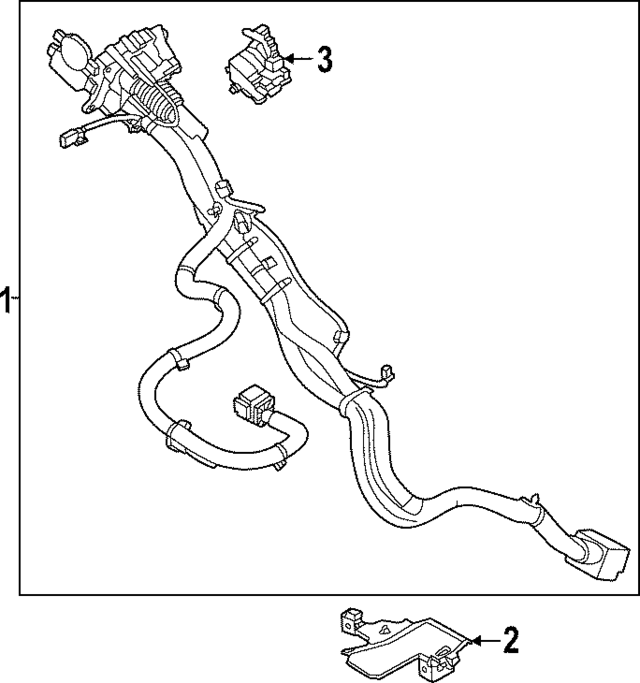 3
1
2