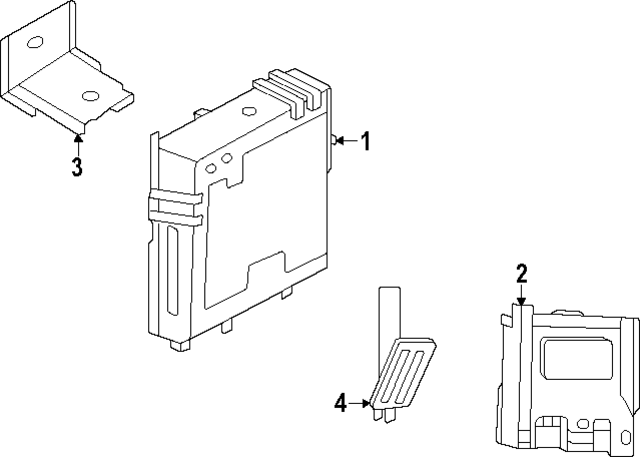 3
1
2
4