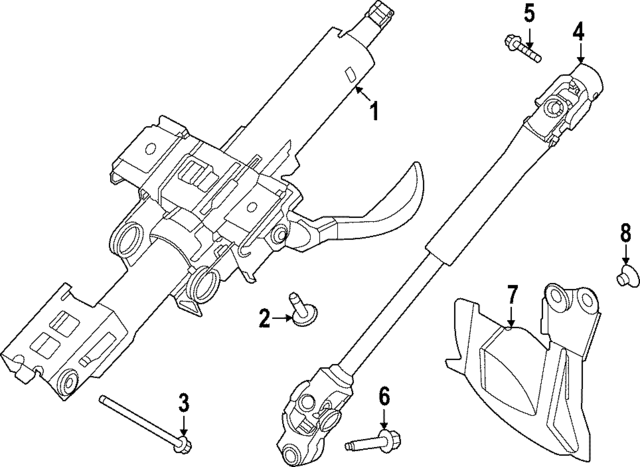 5
4
1
8
7
2
3
6