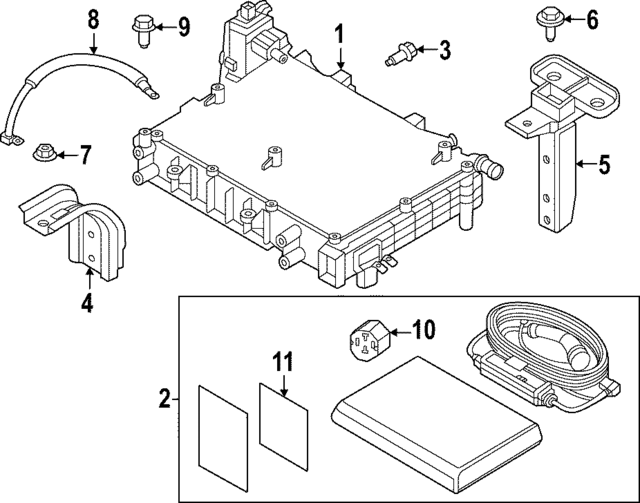 8
9
1
3
6
7
5
4
10
11
2