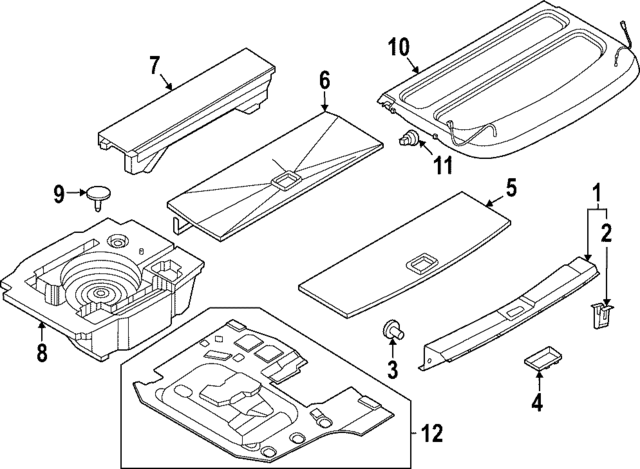 7
6
10
11
9
5
1
2
8
3
4
12