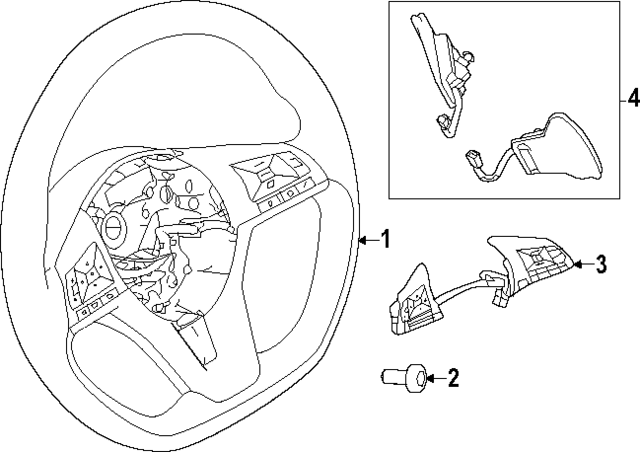 4
1
3
2