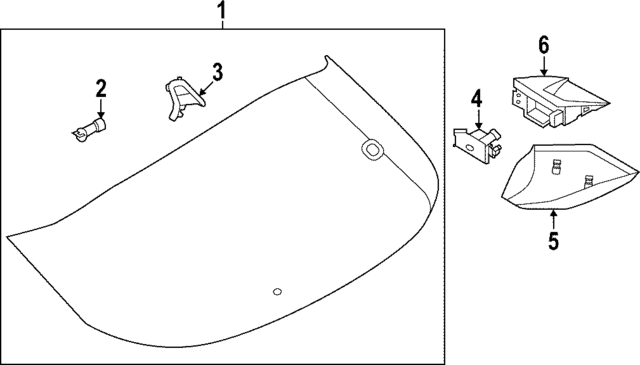 1
2
3
4
6
5