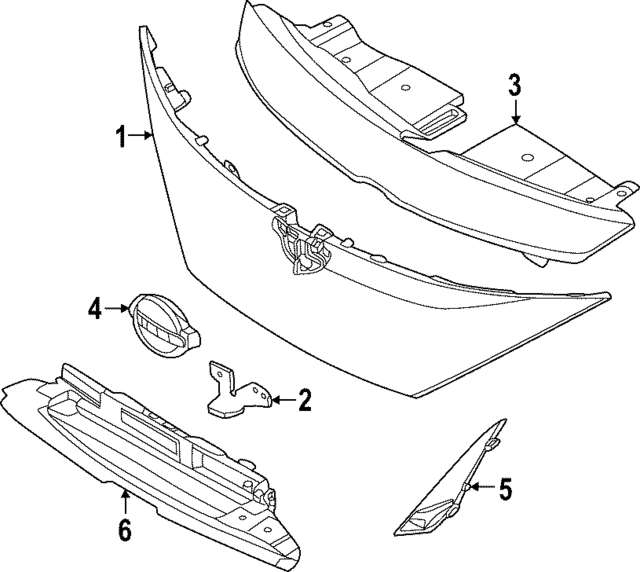 3
1
4
2
5
6