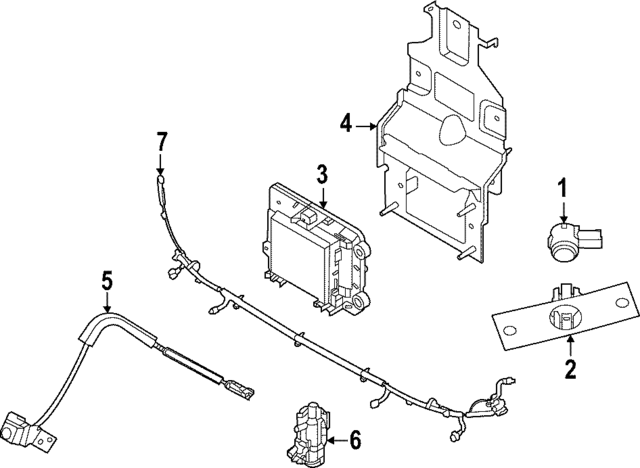 4
7
3
1
5
2
6