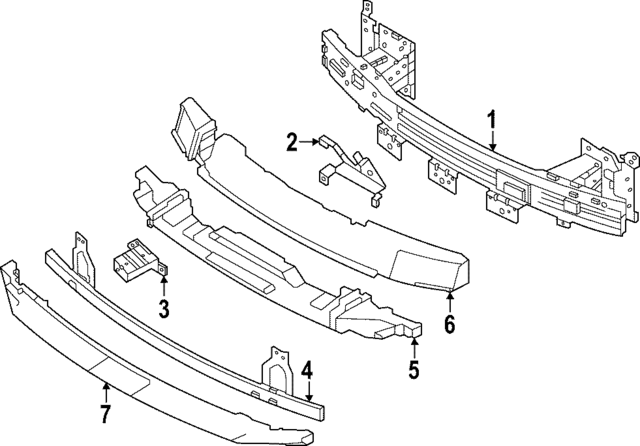 1
2
3
6
5
4
7