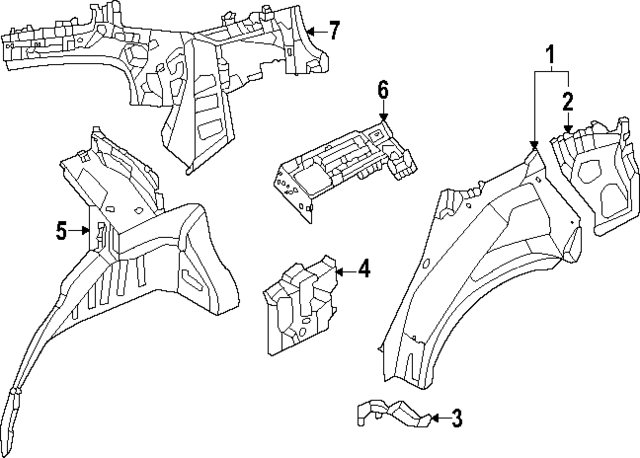 7
1
2
6
5
4
3