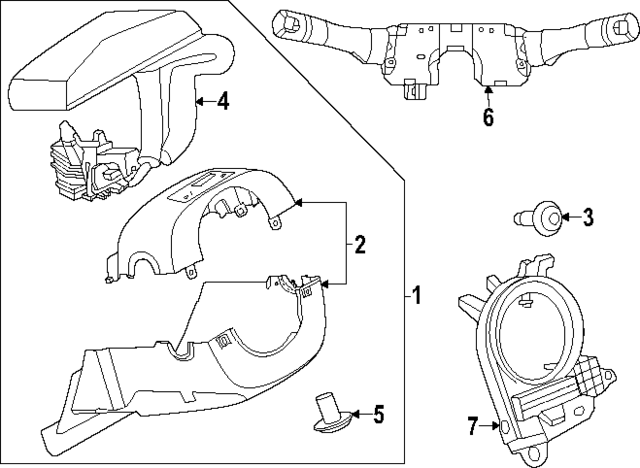 4
6
3
2
1
5
7