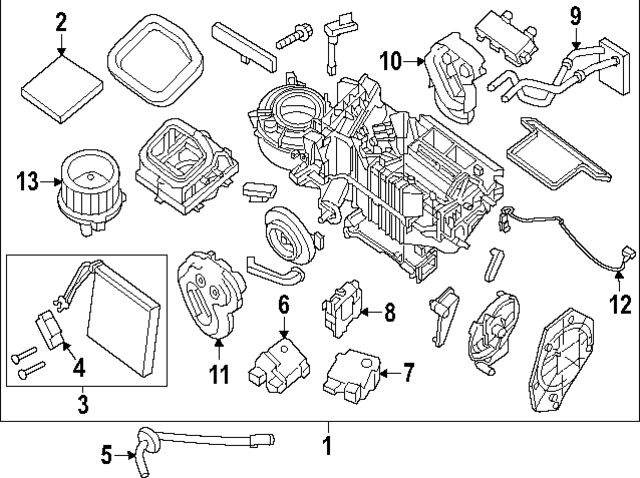 2
9
10
13
12
6
8
4
11
7
3
5
1