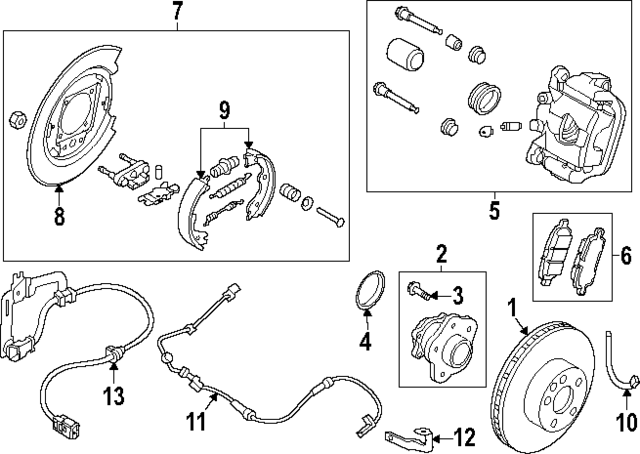 7
9
8
5
6
2
3
4
1
13
11
12
10