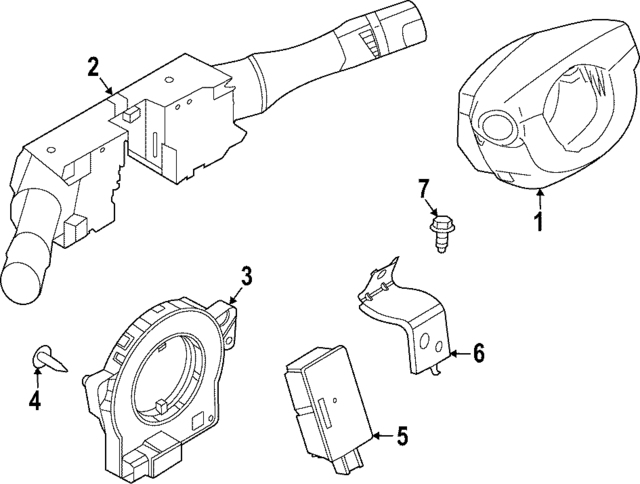 2
7
1
3
6
4
5