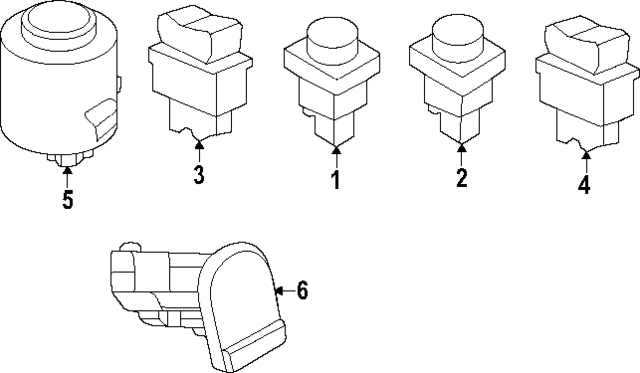 5
3
1
2
4
6