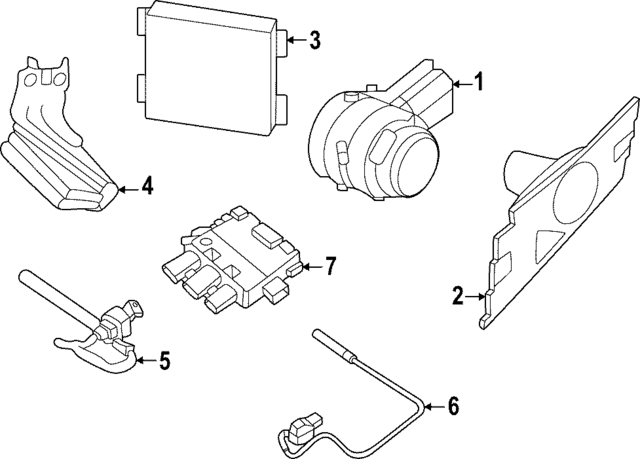 3
1
4
7
2
5
6