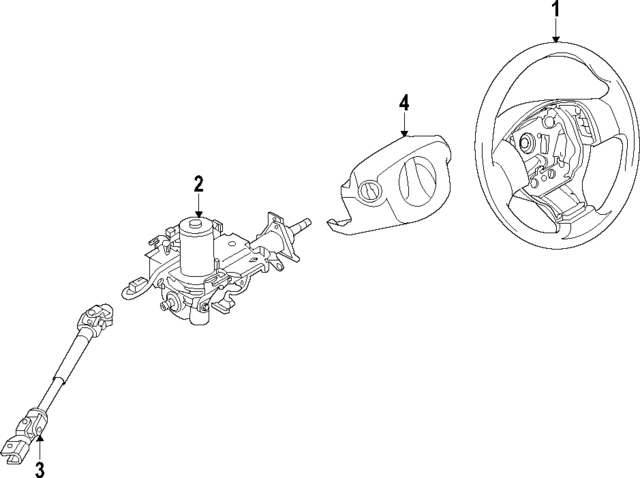 1
4
2
3