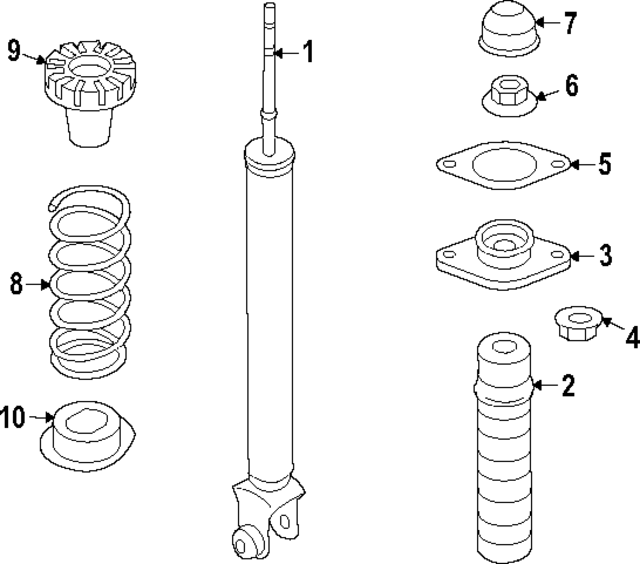 9
1
7
6
5
8
3
4
2
10