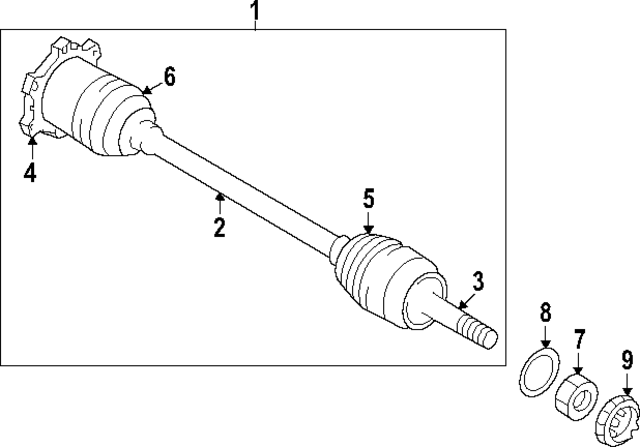 1
6
4
2
5
3
8
7
9