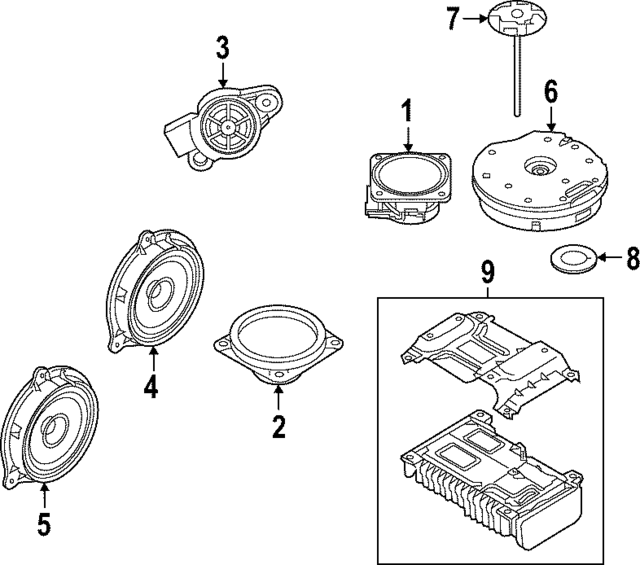 7
3
6
1
8
9
4
2
5