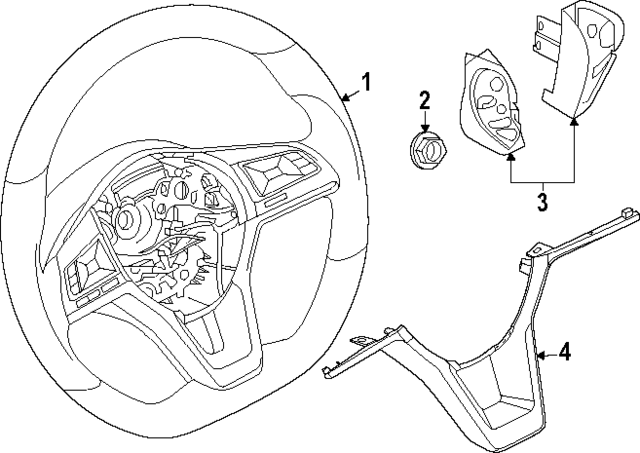 1
2
3
4