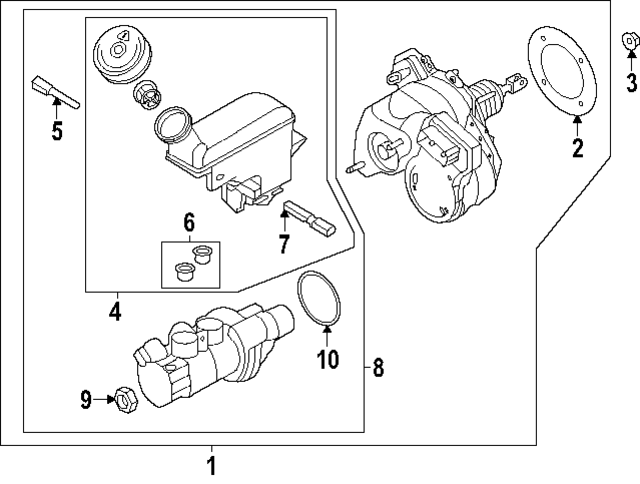 3
5
2
6
7
4
10
8
9
1