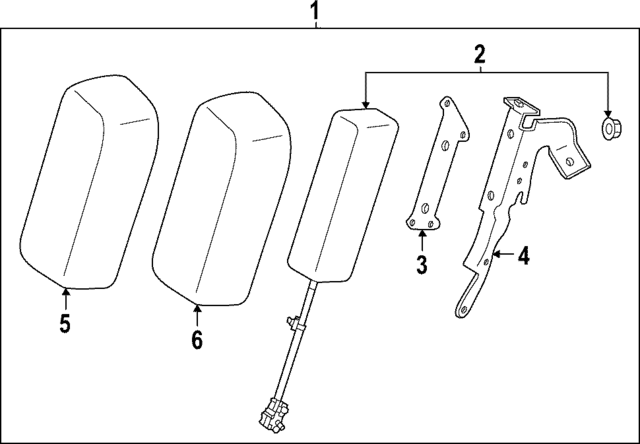 1
2
3
4
5
6