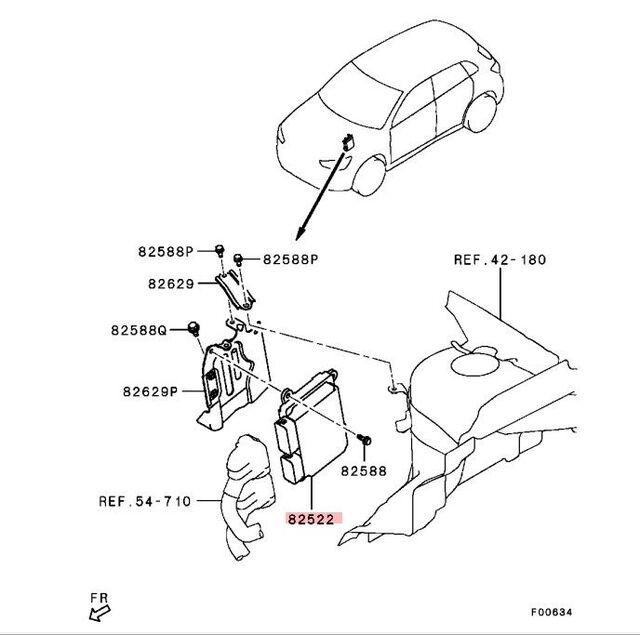 82588P
82588P
REF.42-180
82629
82588Q
82629P
82588
REF.54-710
82522
FR
F00634