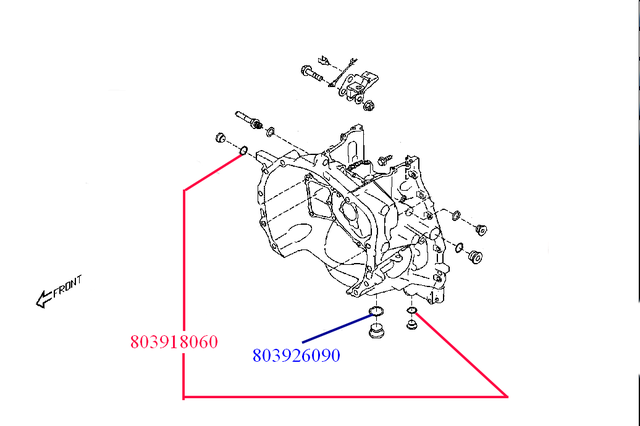 FRONT

803918060

803926090