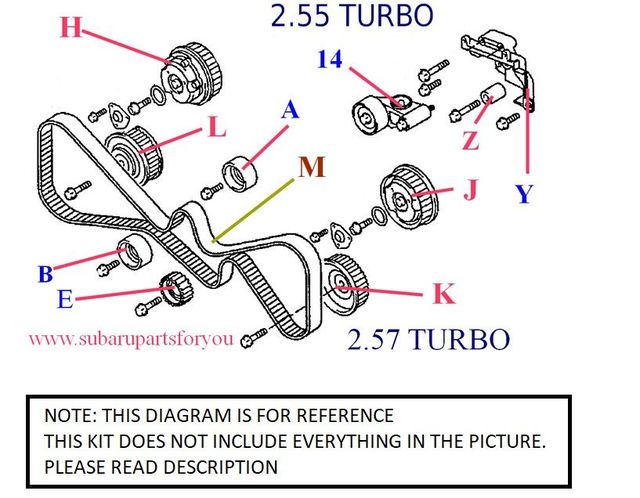 2.55 TURBO

H

14

A

L

M

Z

Y

J

B

E

K

www.subarupartsforyou

2.57 TURBO

NOTE: THIS DIAGRAM IS FOR REFERENCE
THIS KIT DOES NOT INCLUDE EVERYTHING IN THE PICTURE.
PLEASE READ DESCRIPTION