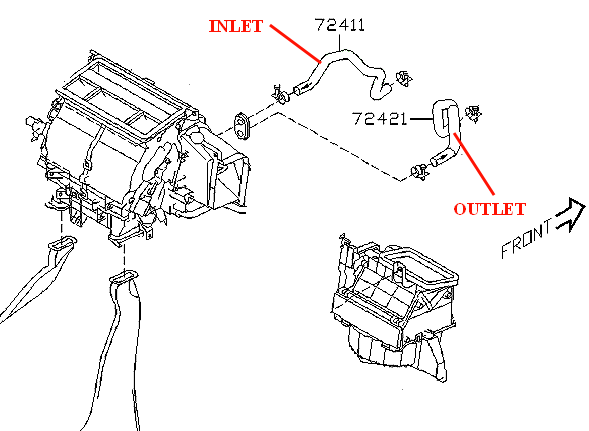 INLET
72411
72421
OUTLET
FRONT