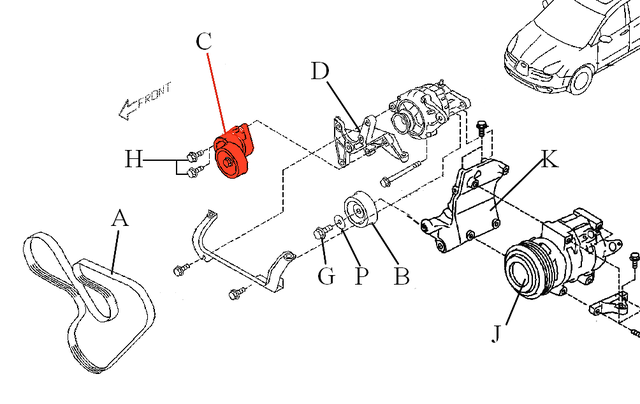 C
D
FRONT
H
K
A
G
P
B
J