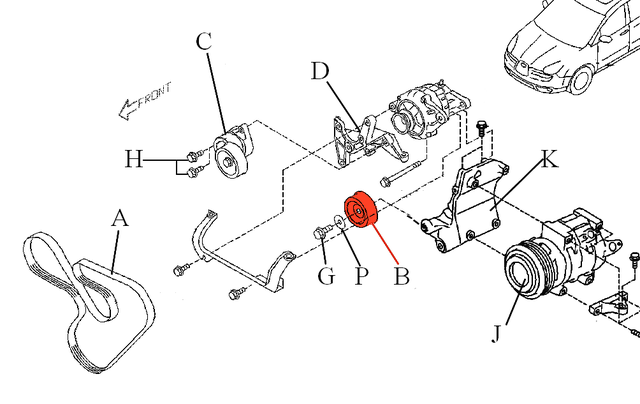 C
D
FRONT
H
K
A
G
P
B
J